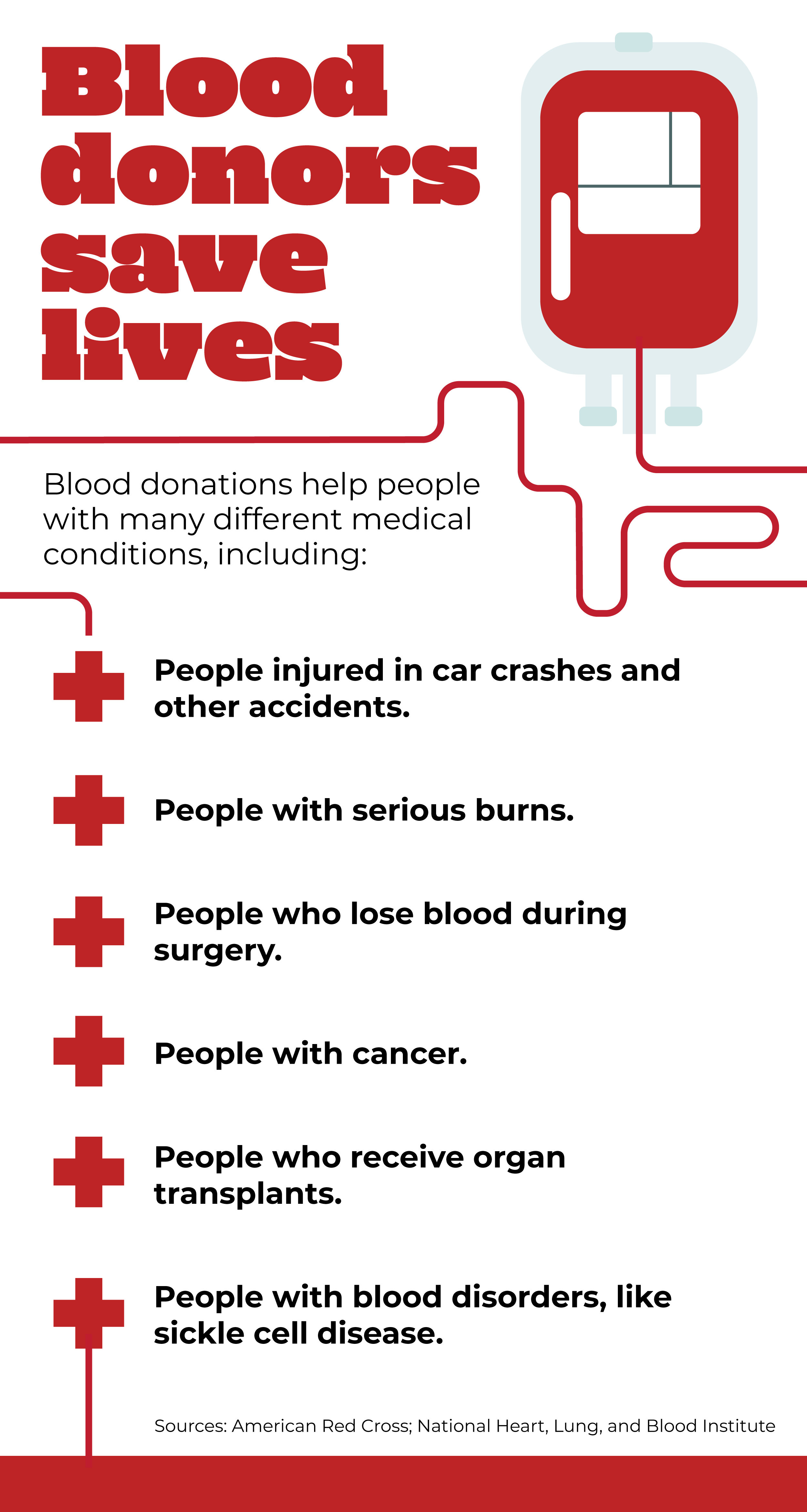 Blood donors save lives

Blood donations help people with many different medical conditions, including:

People injured in car crashes and other accidents.

People with serious burns.

People who lose blood during surgery.

People with cancer.

People who receive organ transplants.

People with blood disorders, like sickle cell disease.

Sources: American Red Cross; National Heart, Lung, and Blood Institute